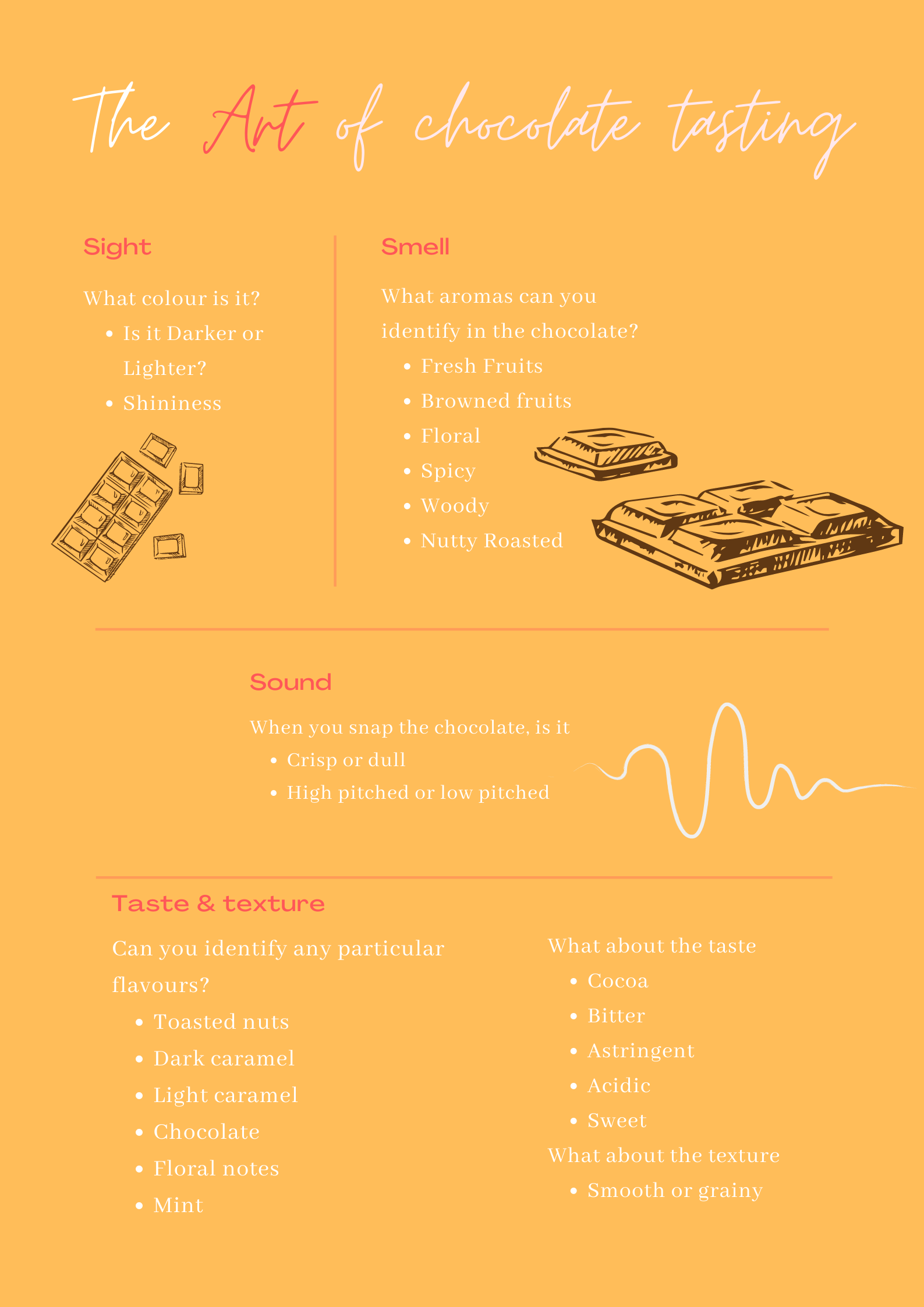 The Art of chocolate tasting

Sight

What colour is it?
- Is it Darker or Lighter?
- Shininess

Smell

What aromas can you identify in the chocolate?
- Fresh Fruits
- Browned fruits
- Floral
- Spicy
- Woody
- Nutty Roasted

Sound

When you snap the chocolate, is it
- Crisp or dull
- High pitched or low pitched

Taste & texture

Can you identify any particular flavours?
- Toasted nuts
- Dark caramel
- Light caramel
- Chocolate
- Floral notes
- Mint

What about the taste
- Cocoa
- Bitter
- Astringent
- Acidic
- Sweet

What about the texture
- Smooth or grainy